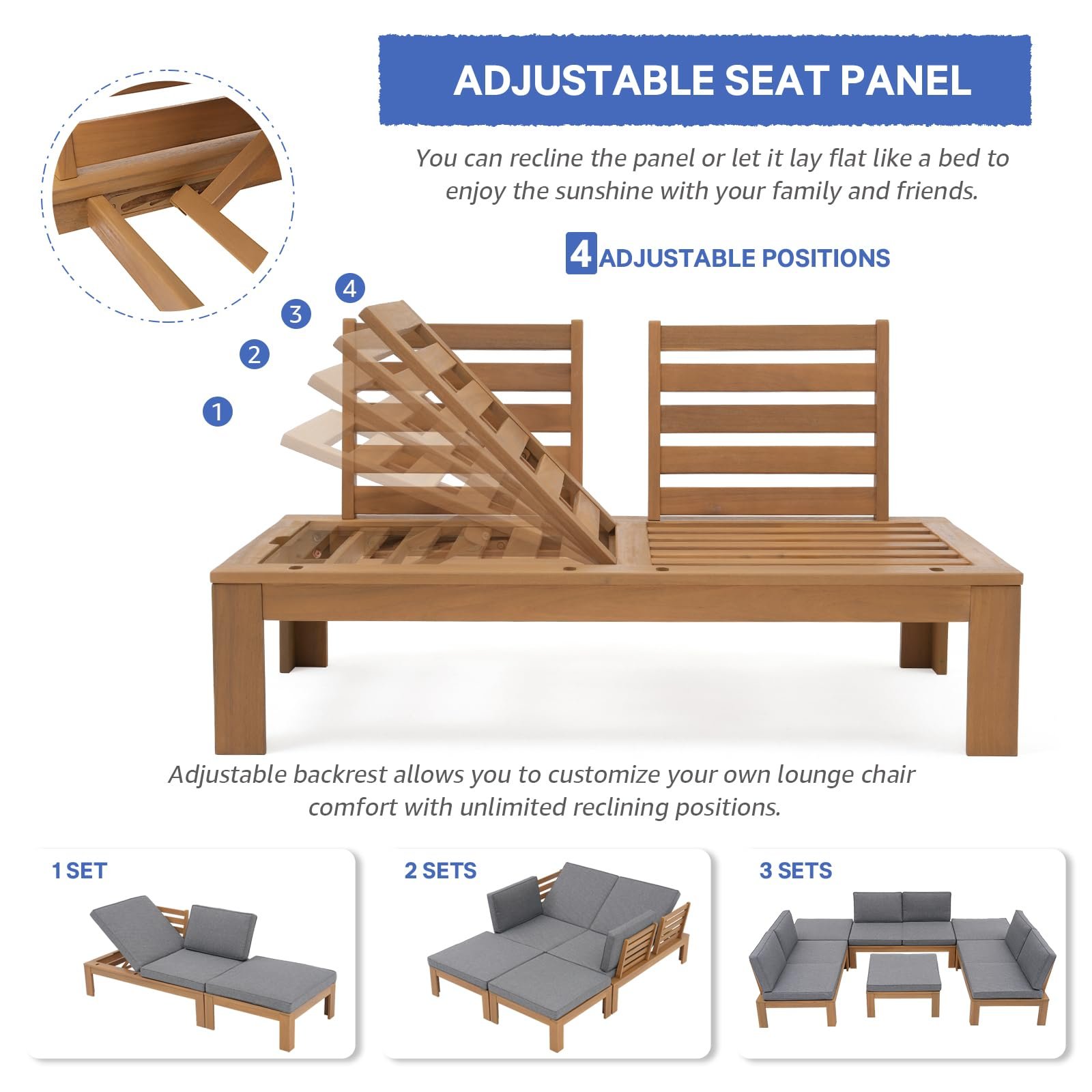 ADJUSTABLE SEAT PANEL

You can recline the panel or let it lay flat like a bed to enjoy the sunshine with your family and friends.

4 ADJUSTABLE POSITIONS

4
3
2
1

Adjustable backrest allows you to customize your own lounge chair comfort with unlimited reclining positions.

1 SET

2 SETS

3 SETS